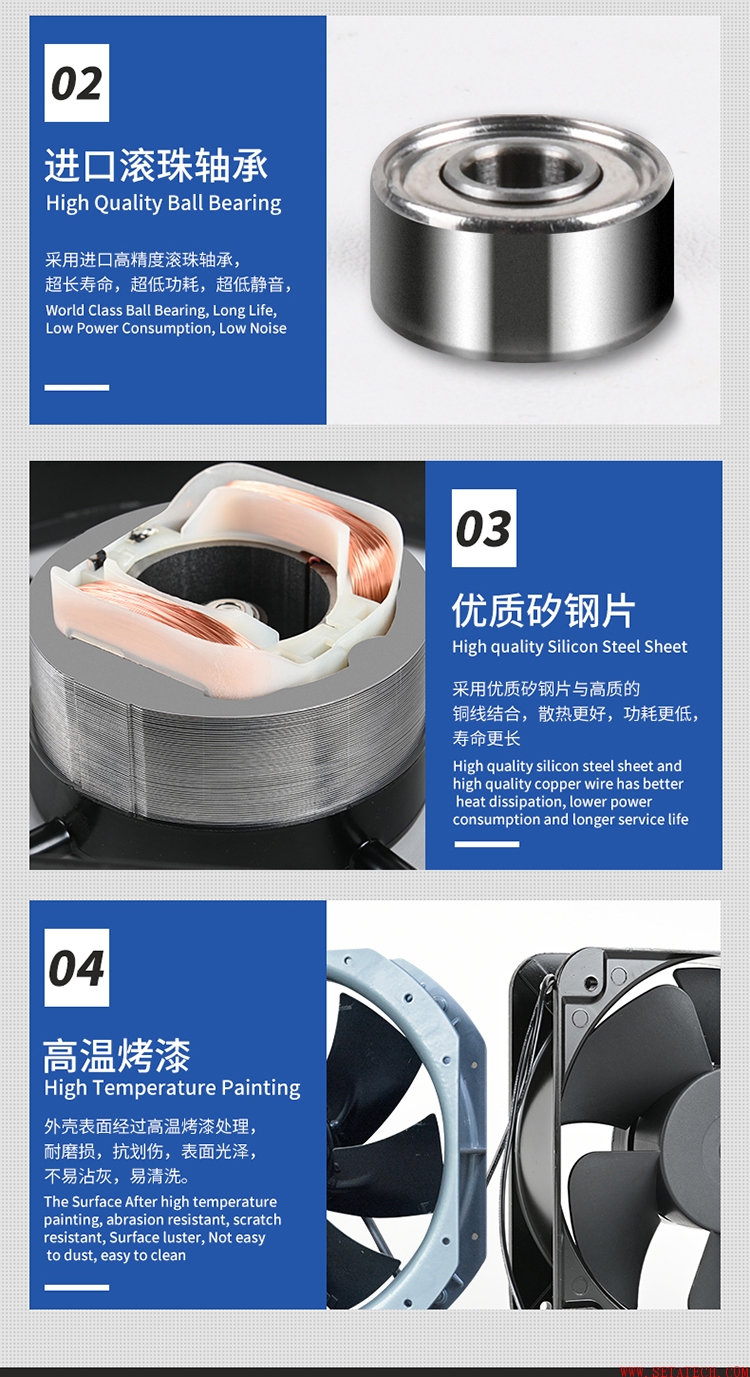 02

进口滚珠轴承
High Quality Ball Bearing

采用进口高精度滚珠轴承，超长寿命，超低功耗，超低静音，
World Class Ball Bearing, Long Life, Low Power Consumption, Low Noise

03

优质矽钢片
High quality Silicon Steel Sheet

采用优质矽钢片与高质的铜线结合，散热更好，功耗更低，寿命更长
High quality silicon steel sheet and high quality copper wire has better heat dissipation, lower power consumption and longer service life

04

高温烤漆
High Temperature Painting

外壳表面经过高温烤漆处理，耐磨损，抗划伤，表面光泽，不易沾灰，易清洗。
The Surface After high temperature painting, abrasion resistant, scratch resistant, Surface luster, Not easy to dust, easy to clean

WWW.SKCATECH.COM